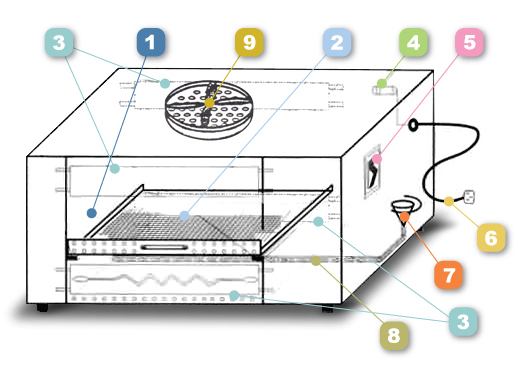 3
1
9
2
4
5
6
7
3
8